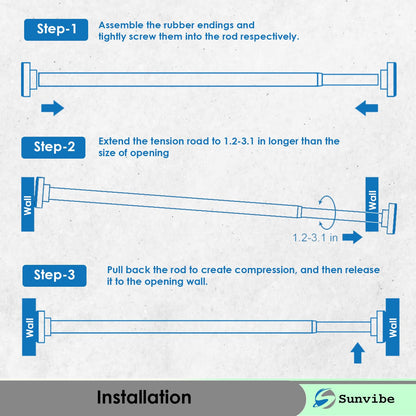 Step-1
Assemble the rubber endings and tightly screw them into the rod respectively.

Step-2
Extend the tension road to 1.2-3.1 in longer than the size of opening

Wall
Wall
1.2-3.1 in

Step-3
Pull back the rod to create compression, and then release it to the opening wall.

Wall
Wall

Installation

Sunvibe