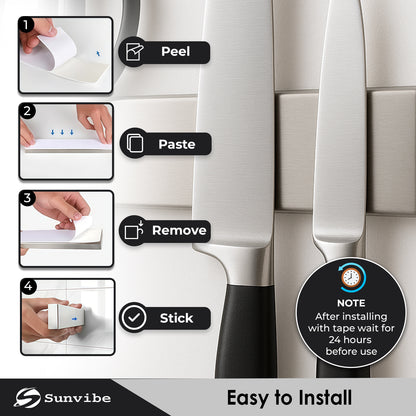 1
Peel

2
Paste

3
Remove

4
Stick

NOTE
After installing with tape wait for 24 hours before use

Sunvibe

Easy to Install