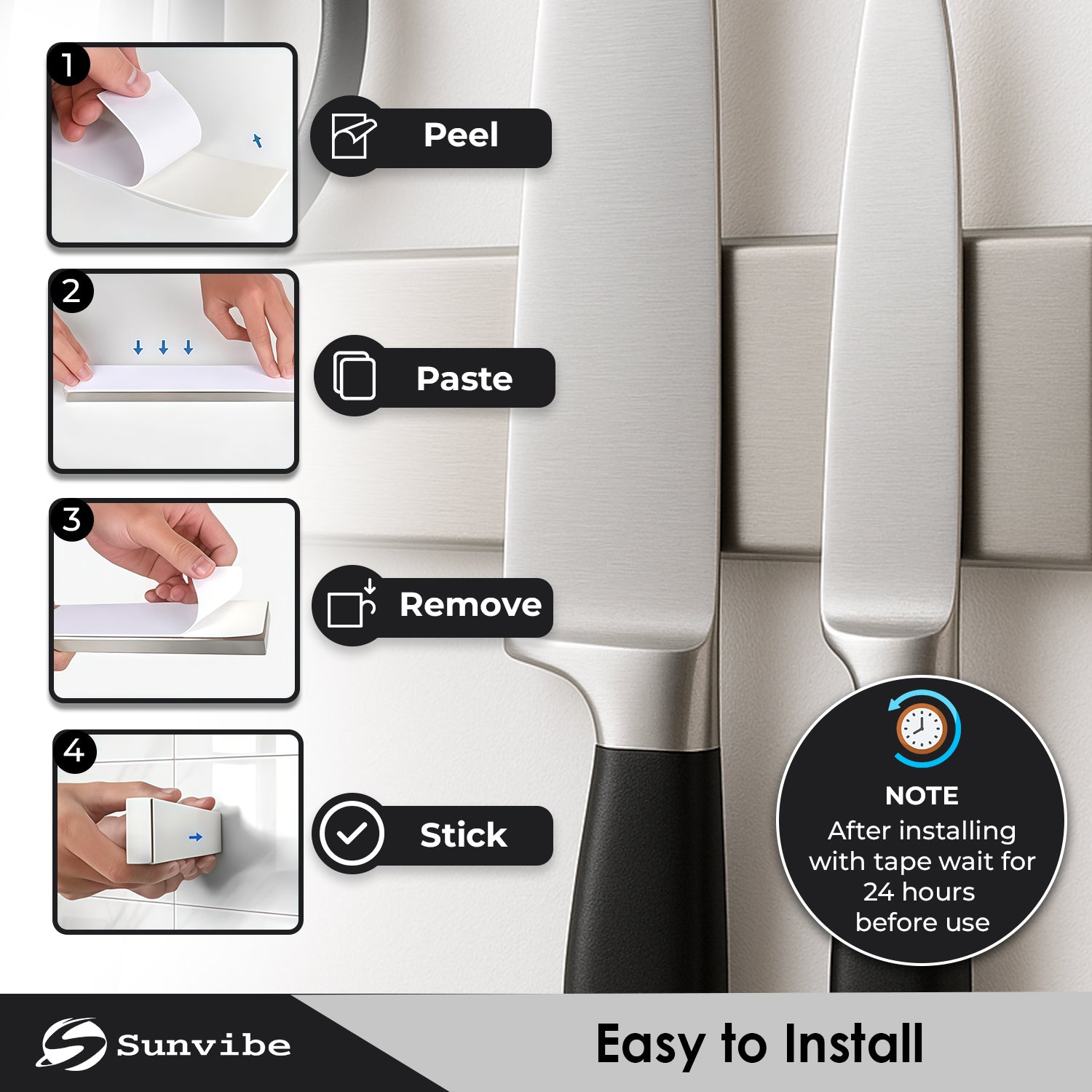 1

Peel

2

Paste

3

Remove

4

Stick

NOTE
After installing with tape wait for 24 hours before use

Sunvibe

Easy to Install