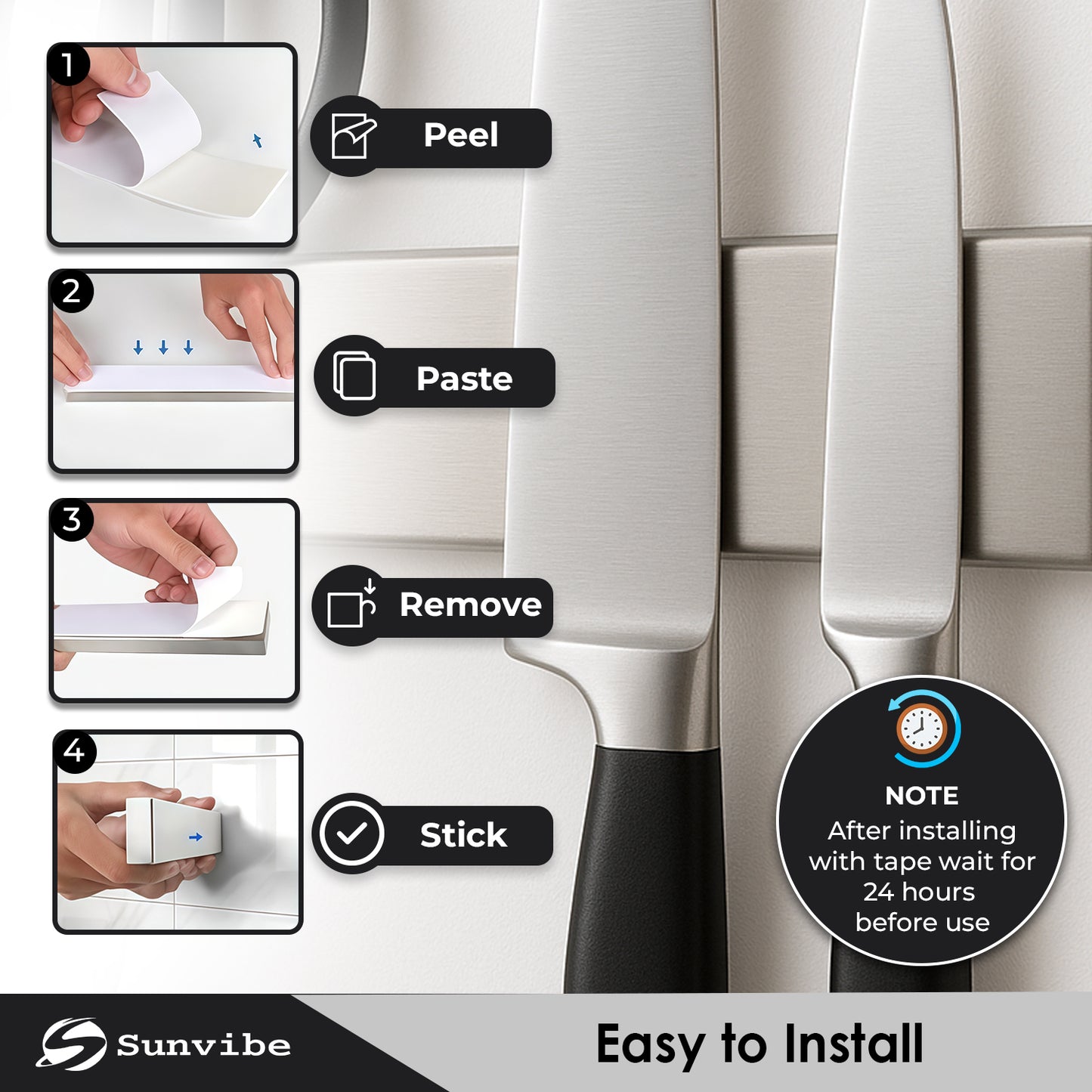 1

Peel

2

Paste

3

Remove

4

Stick

NOTE
After installing with tape wait for 24 hours before use

Sunvibe

Easy to Install