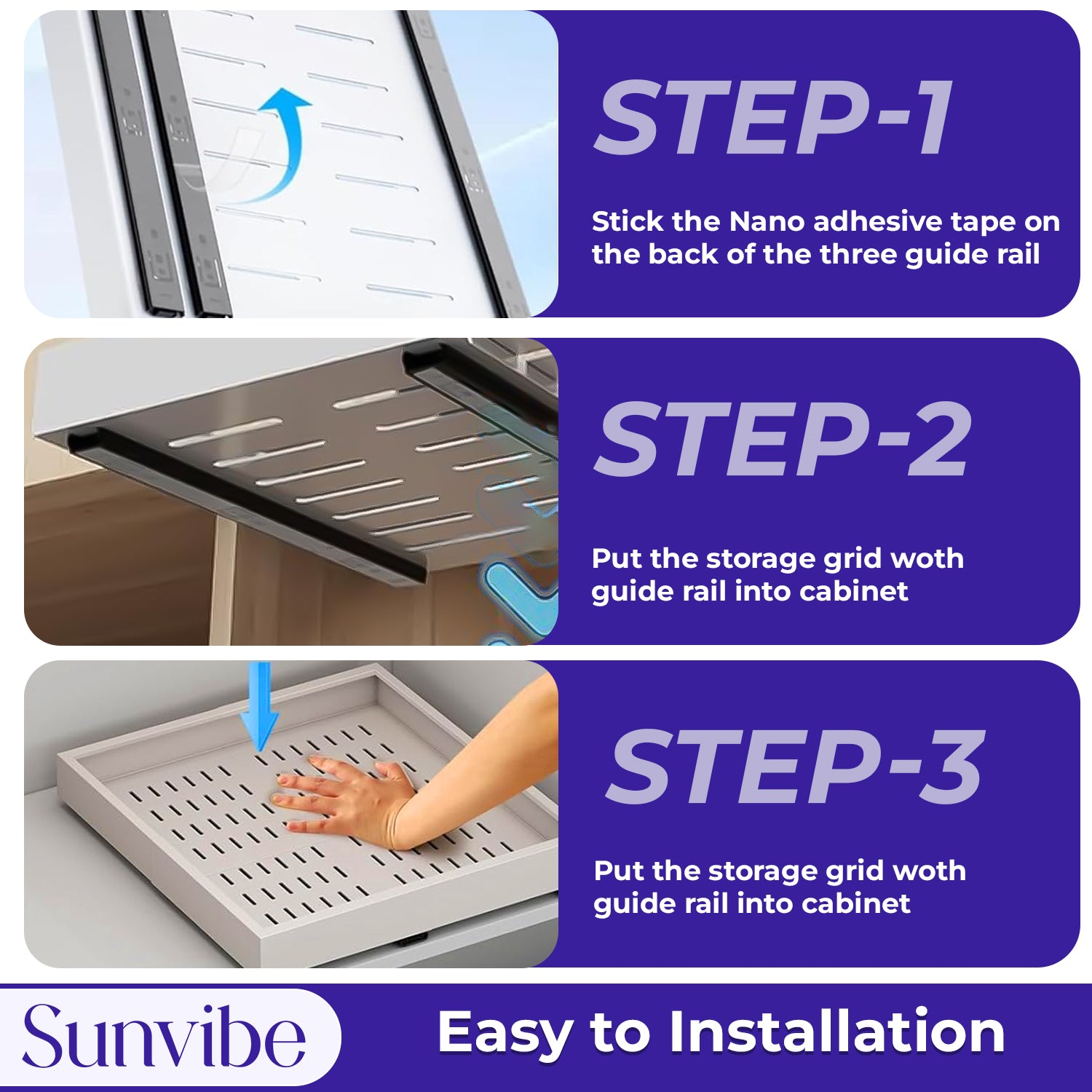 STEP-1

Stick the Nano adhesive tape on the back of the three guide rail

STEP-2

Put the storage grid woth guide rail into cabinet

STEP-3

Put the storage grid woth guide rail into cabinet

Sunvibe

Easy to Installation