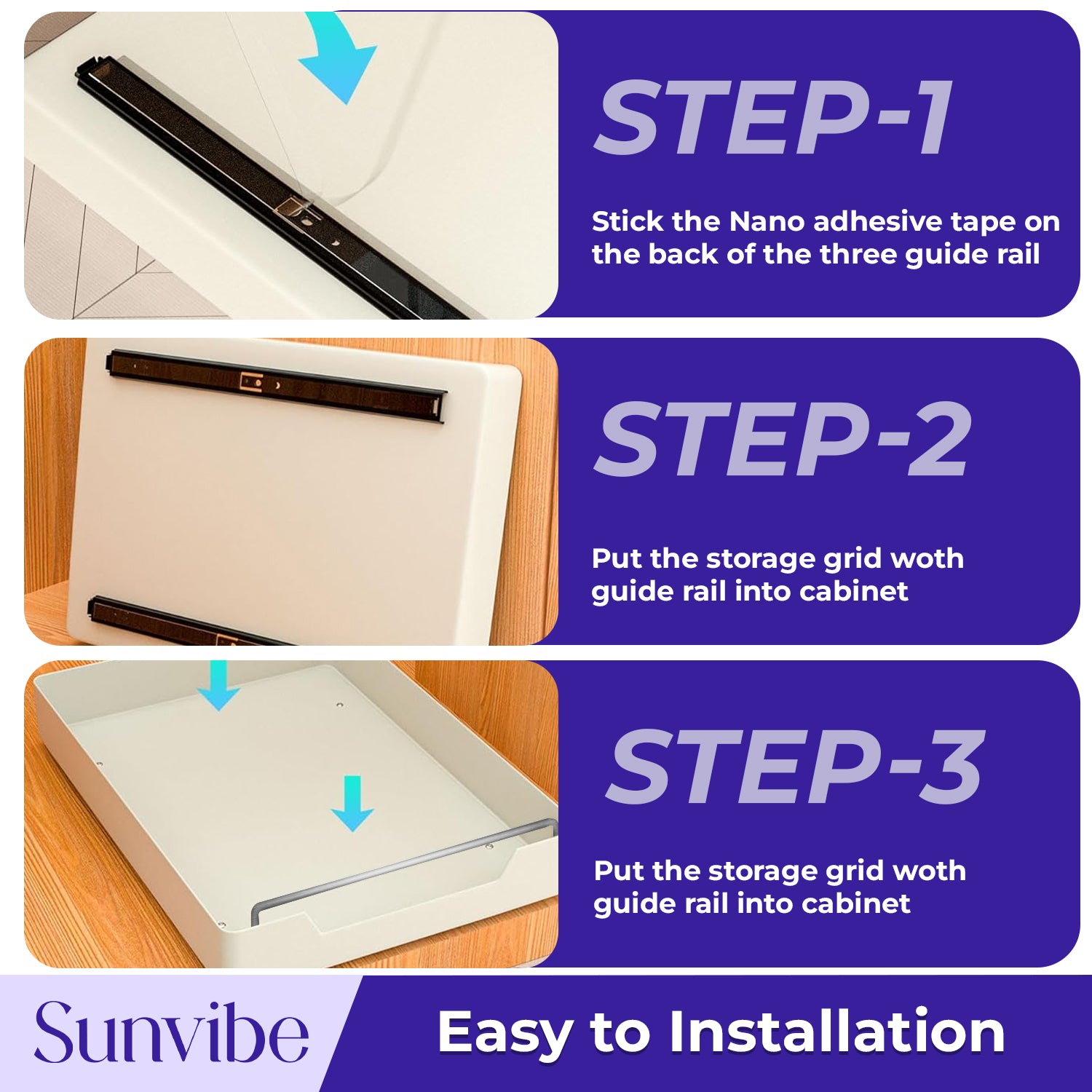 STEP-1

Stick the Nano adhesive tape on the back of the three guide rail

STEP-2

Put the storage grid woth guide rail into cabinet

STEP-3

Put the storage grid woth guide rail into cabinet

Sunvibe

Easy to Installation