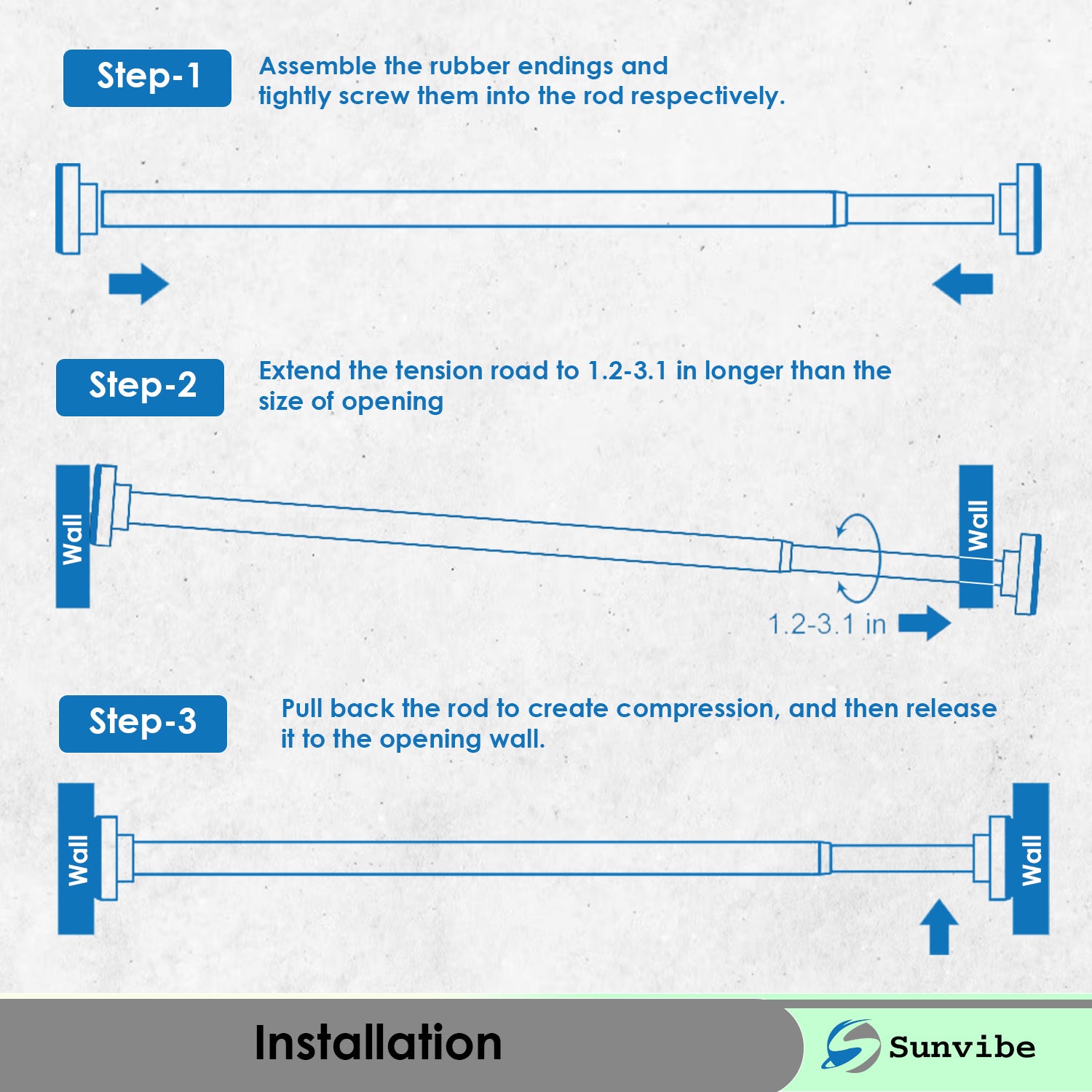 Step-1

Assemble the rubber endings and tightly screw them into the rod respectively.

Step-2

Extend the tension road to 1.2-3.1 in longer than the size of opening

Wall

Wall

1.2-3.1 in

Step-3

Pull back the rod to create compression, and then release it to the opening wall.

Wall

Wall

Installation

Sunvibe