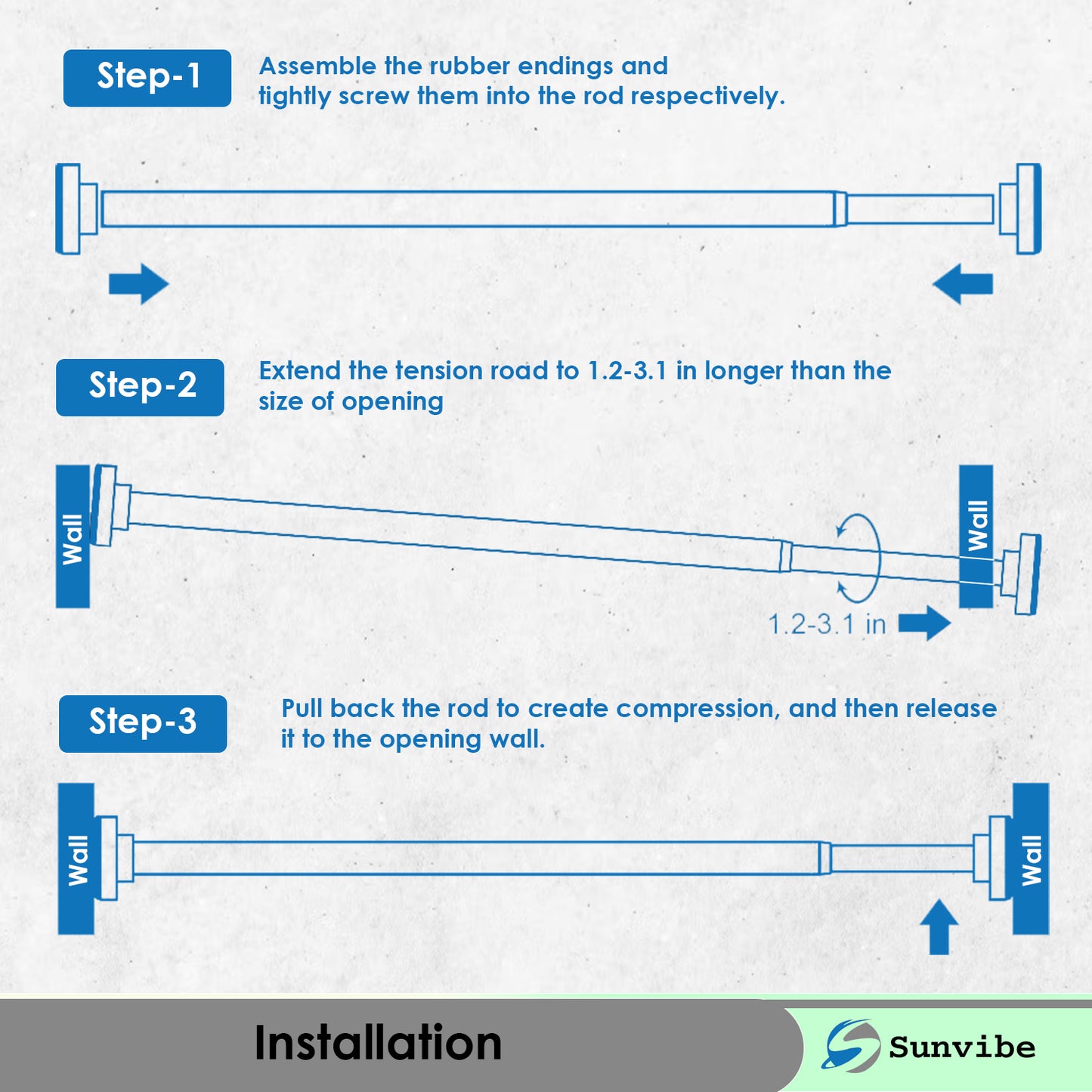 Step-1

Assemble the rubber endings and tightly screw them into the rod respectively.

Step-2

Extend the tension road to 1.2-3.1 in longer than the size of opening

Wall

Wall

1.2-3.1 in

Step-3

Pull back the rod to create compression, and then release it to the opening wall.

Wall

Wall

Installation

Sunvibe